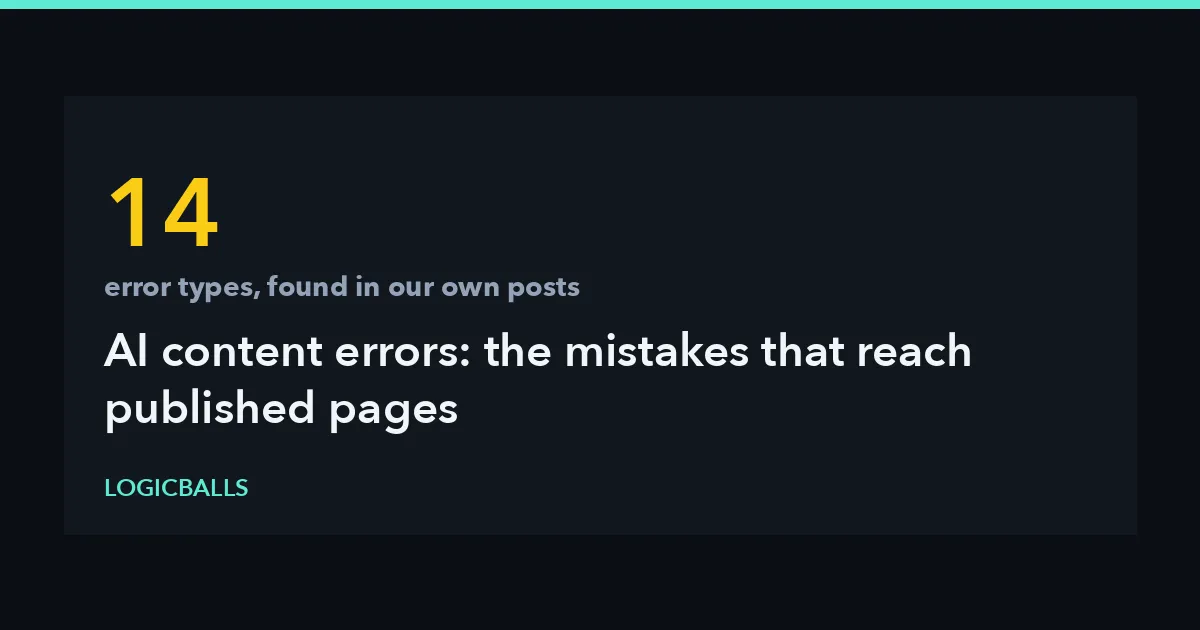 14

error types, found in our own posts

AI content errors: the mistakes that reach published pages

LOGICBALLS