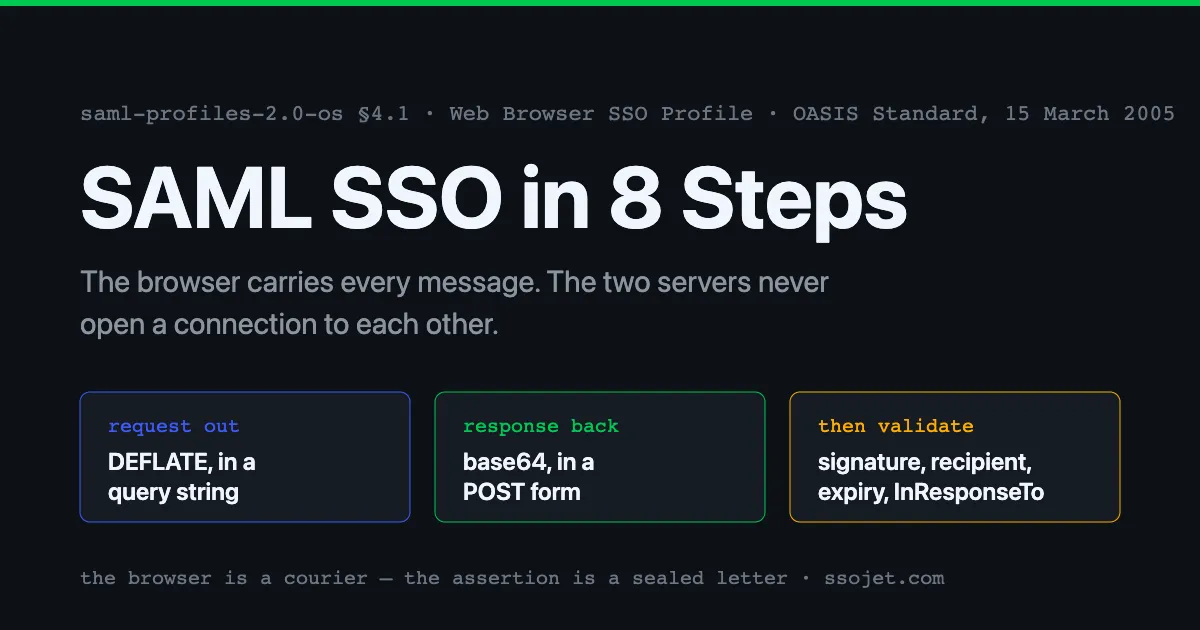 saml-profiles-2.0-os §4.1 · Web Browser SSO Profile · OASIS Standard, 15 March 2005

SAML SSO in 8 Steps

The browser carries every message. The two servers never open a connection to each other.

request out
DEFLATE, in a query string

response back
base64, in a POST form

then validate
signature, recipient, expiry, InResponseTo

the browser is a courier — the assertion is a sealed letter · ssojet.com