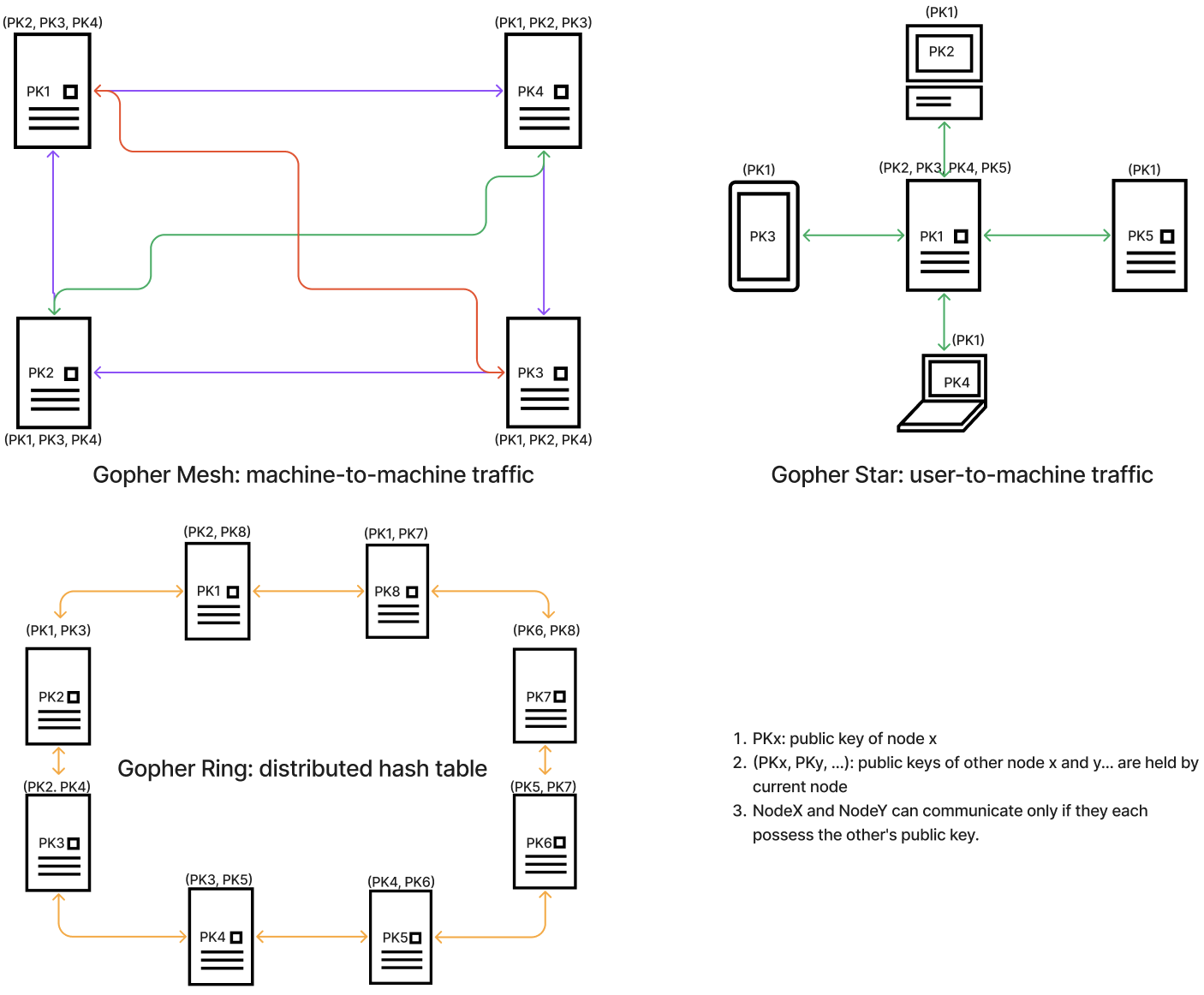 (PK2, PK3, PK4)

PK1

(PK1, PK2, PK3)

PK4

PK2

(PK1, PK3, PK4)

PK3

(PK1, PK2, PK4)

Gopher Mesh: machine-to-machine traffic

(PK1)

PK2

(PK1)

PK3

(PK2, PK3, PK4, PK5)

PK1

(PK1)

PK5

(PK1)

PK4

Gopher Star: user-to-machine traffic

(PK2, PK8)

PK1

(PK1, PK7)

PK8

(PK1, PK3)

PK2

(PK6, PK8)

PK7

Gopher Ring: distributed hash table

(PK2. PK4)

PK3

(PK5, PK7)

PK6

(PK3, PK5)

PK4

(PK4, PK6)

PK5

1. PKx: public key of node x
2. (PKx, PKy, ...): public keys of other node x and y... are held by current node
3. NodeX and NodeY can communicate only if they each possess the other's public key.